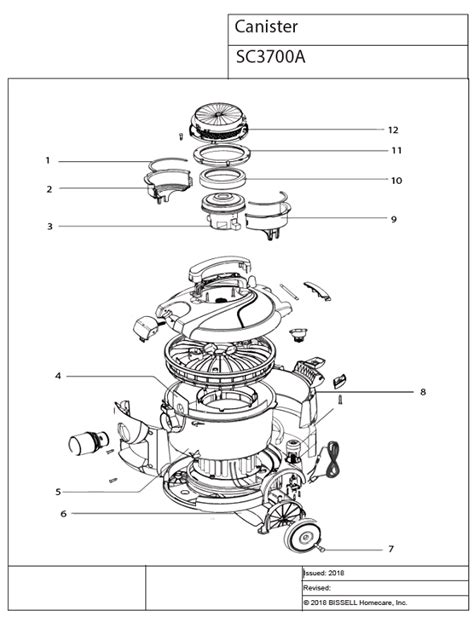 Canister
SC3700A

12
11
1
10
2
9
3
4
8
5
6
7

Issued: 2018
Revised:
© 2018 BISSELL Homecare, Inc.