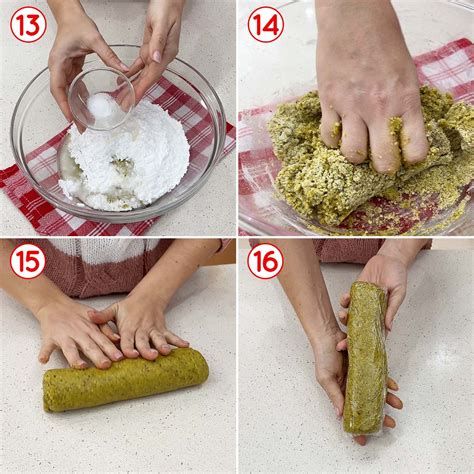 13

14

15

16