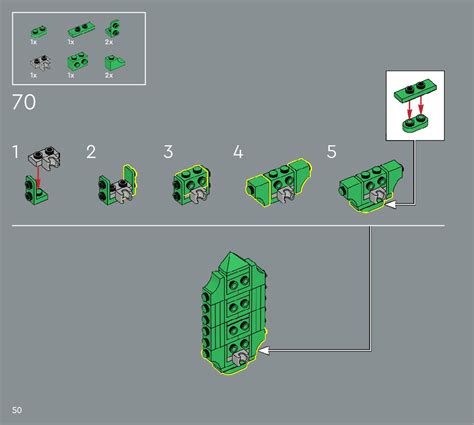 1x 1x 2x
1x 1x 2x

70

1

2

3

4

5

50