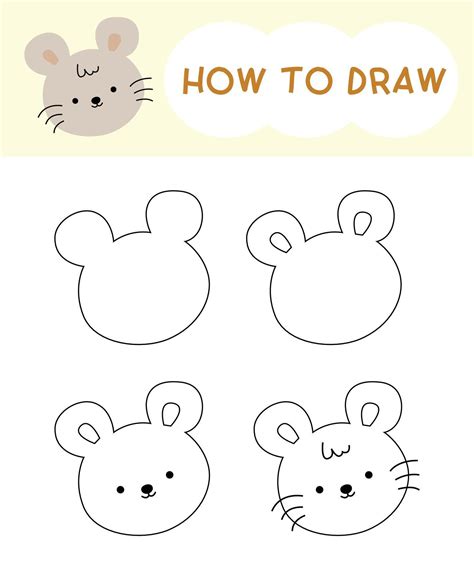 HOW TO DRAW