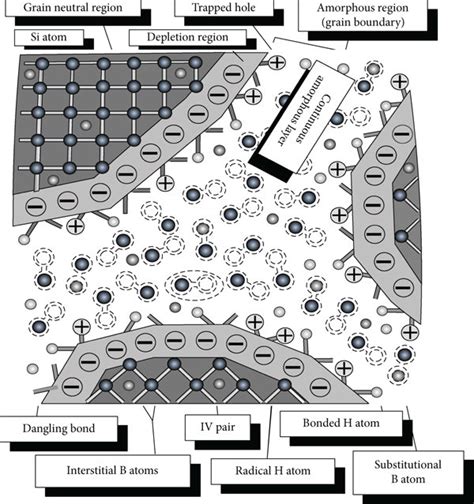 Grain neutral region

Trapped hole

Amorphous region (grain boundary)

Si atom

Depletion region

Continuous amorphous layer

Dangling bond

IV pair

Bonded H atom

Interstitial B atoms

Radical H atom

Substitutional B atom