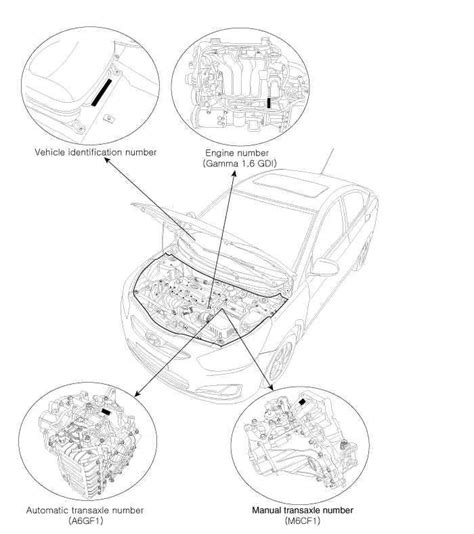 Vehicle identification number

Engine number
(Gamma 1.6 GDI)

Automatic transaxle number
(A6GF1)

Manual transaxle number
(M6CF1)