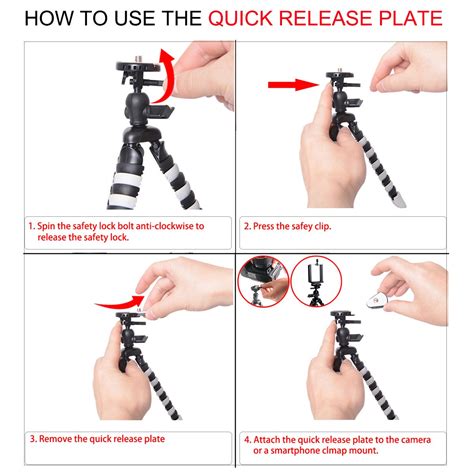 HOW TO USE THE QUICK RELEASE PLATE

1. Spin the safety lock bolt anti-clockwise to release the safety lock.

2. Press the safey clip.

3. Remove the quick release plate

4. Attach the quick release plate to the camera or a smartphone clmap mount.