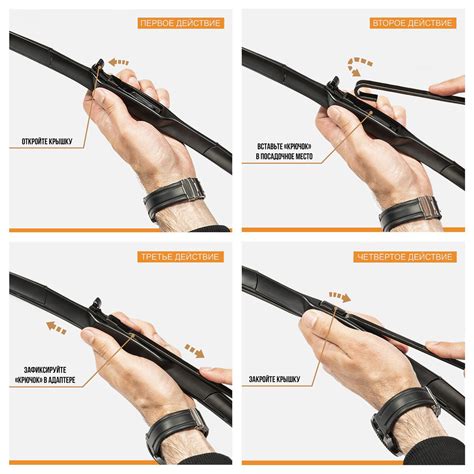 ПЕРВОЕ ДЕЙСТВИЕ

ОТКРОЙТЕ КРЫШКУ

ВТОРОЕ ДЕЙСТВИЕ

ВСТАВЬТЕ «КРЮЧОК» В ПОСАДОЧНОЕ МЕСТО

ТРЕТЬЕ ДЕЙСТВИЕ

ЗАФИКСИРУЙТЕ «КРЮЧОК» В АДАПТЕРЕ

ЧЕТВЕРТОЕ ДЕЙСТВИЕ

ЗАКРОЙТЕ КРЫШКУ