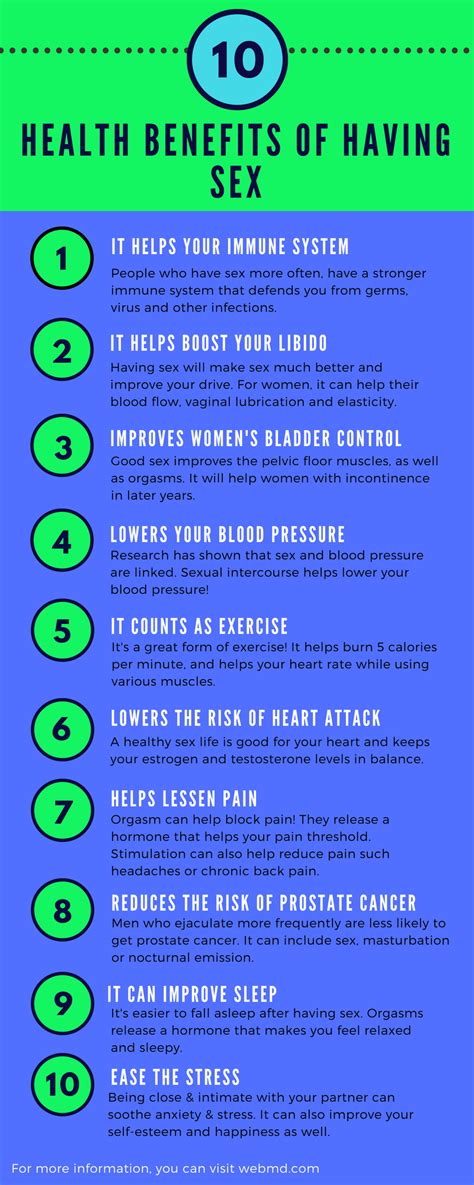 10

HEALTH BENEFITS OF HAVING SEX

1
IT HELPS YOUR IMMUNE SYSTEM
People who have sex more often, have a stronger immune system that defends you from germs, virus and other infections.

2
IT HELPS BOOST YOUR LIBIDO
Having sex will make sex much better and improve your drive. For women, it can help their blood flow, vaginal lubrication and elasticity.

3
IMPROVES WOMEN'S BLADDER CONTROL
Good sex improves the pelvic floor muscles, as well as orgasms. It will help women with incontinence in later years.

4
LOWERS YOUR BLOOD PRESSURE
Research has shown that sex and blood pressure are linked. Sexual intercourse helps lower your blood pressure!

5
IT COUNTS AS EXERCISE
It's a great form of exercise! It helps burn 5 calories per minute, and helps your heart rate while using various muscles.

6
LOWERS THE RISK OF HEART ATTACK
A healthy sex life is good for your heart and keeps your estrogen and testosterone levels in balance.

7
HELPS LESSEN PAIN
Orgasm can help block pain! They release a hormone that helps your pain threshold. Stimulation can also help reduce pain such headaches or chronic back pain.

8
REDUCES THE RISK OF PROSTATE CANCER
Men who ejaculate more frequently are less likely to get prostate cancer. It can include sex, masturbation or nocturnal emission.

9
IT CAN IMPROVE SLEEP
It's easier to fall asleep after having sex. Orgasms release a hormone that makes you feel relaxed and sleepy.

10
EASE THE STRESS
Being close & intimate with your partner can soothe anxiety & stress. It can also improve your self-esteem and happiness as well.

For more information, you can visit webmd.com