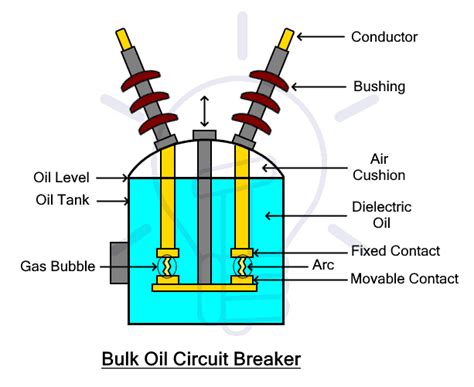 Conductor

Bushing

Air Cushion

Oil Level

Oil Tank

Dielectric Oil

Fixed Contact

Gas Bubble

Arc

Movable Contact

Bulk Oil Circuit Breaker