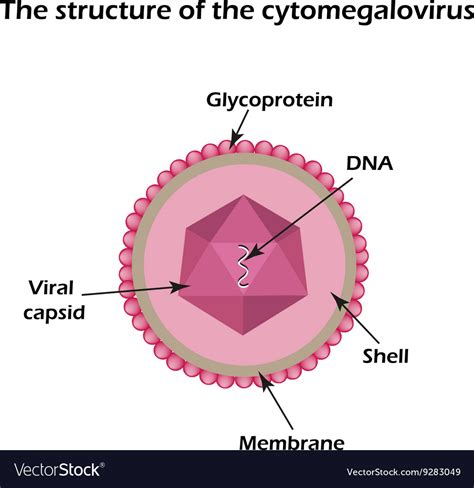 The structure of the cytomegalovirus

Glycoprotein

DNA

Viral capsid

Shell

Membrane

VectorStock®

VectorStock.com/9283049