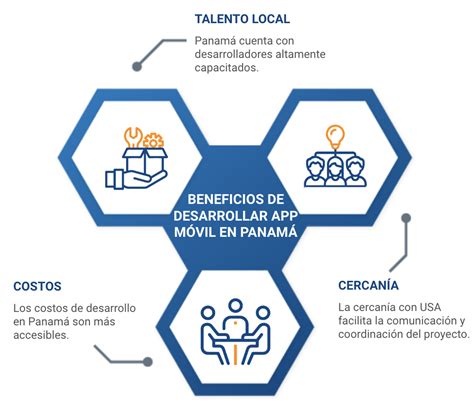 TALENTO LOCAL

Panamá cuenta con desarrolladores altamente capacitados.

BENEFICIOS DE DESARROLLAR APP MÓVIL EN PANAMÁ

COSTOS

Los costos de desarrollo en Panamá son más accesibles.

CERCANÍA

La cercanía con USA facilita la comunicación y coordinación del proyecto.