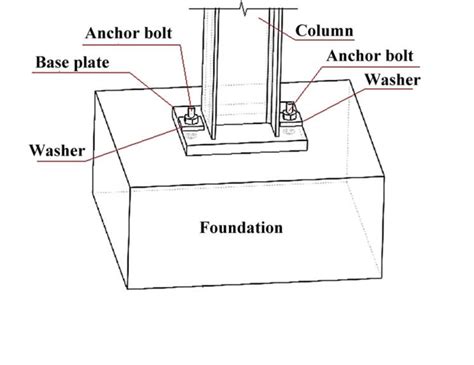 Anchor bolt
Column
Base plate
Anchor bolt
Washer
Washer
Foundation