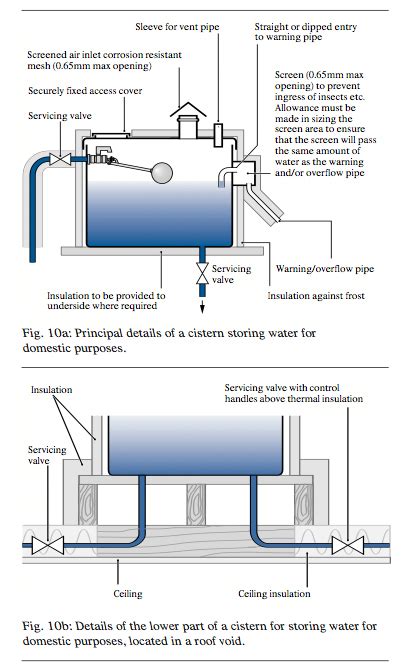 Sleeve for vent pipe

Straight or dipped entry to warning pipe

Screened air inlet corrosion resistant mesh (0.65mm max opening)

Securely fixed access cover

Servicing valve

Screen (0.65mm max opening) to prevent ingress of insects etc. Allowance must be made in sizing the screen area to ensure that the screen will pass the same amount of water as the warning and/or overflow pipe

Servicing valve

Warning/overflow pipe

Insulation to be provided to underside where required

Insulation against frost

Fig. 10a: Principal details of a cistern storing water for domestic purposes.

Insulation

Servicing valve with control handles above thermal insulation

Servicing valve

Ceiling

Ceiling insulation

Fig. 10b: Details of the lower part of a cistern for storing water for domestic purposes, located in a roof void.