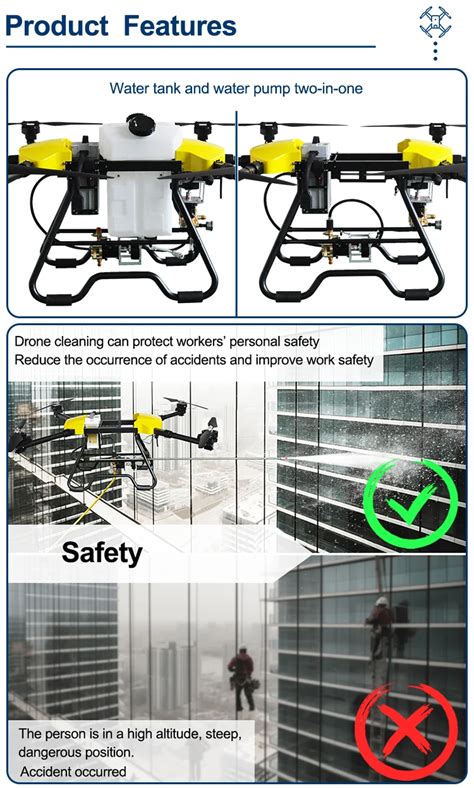 Product Features

Water tank and water pump two-in-one

Drone cleaning can protect workers' personal safety
Reduce the occurrence of accidents and improve work safety

Safety

The person is in a high altitude, steep, dangerous position.
Accident occurred