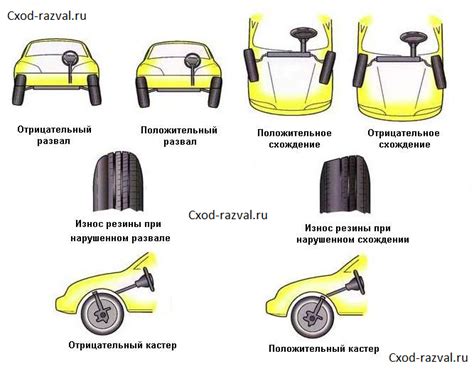 Cxod-razval.ru

Отрицательный развал

Положительный развал

Положительное схождение

Отрицательное схождение

Износ резины при нарушенном развале

Cxod-razval.ru

Износ резины при нарушенном схождении

Отрицательный кастер

Положительный кастер

Cxod-razval.ru