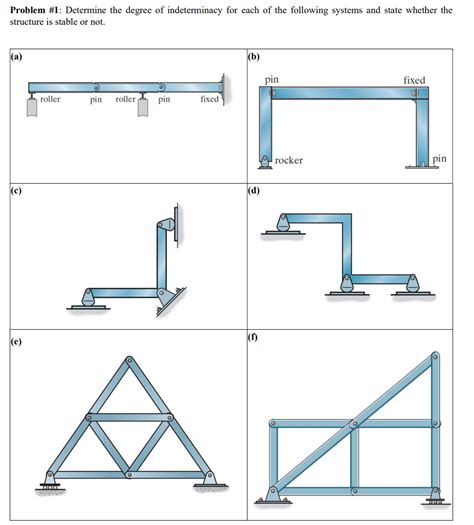 **Problem #1**: Determine the degree of indeterminacy for each of the following systems and state whether the structure is stable or not.

(a)

roller pin roller pin fixed

(b)

pin fixed

rocker pin

(c)

(d)

(e)

(f)