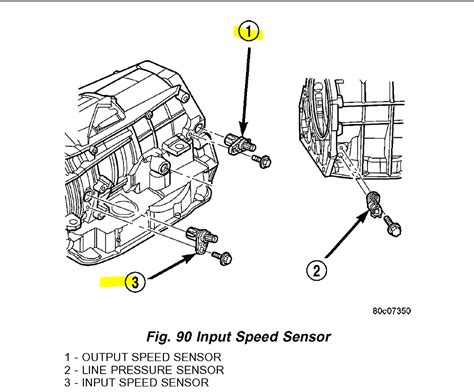 1

2

3

80c07350

Fig. 90 Input Speed Sensor

1 - OUTPUT SPEED SENSOR
2 - LINE PRESSURE SENSOR
3 - INPUT SPEED SENSOR