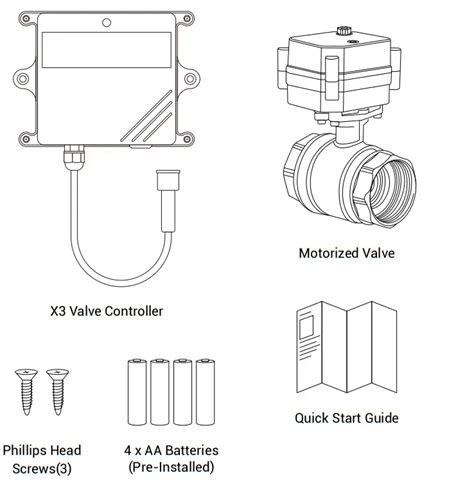 Motorized Valve

X3 Valve Controller

Quick Start Guide

Phillips Head Screws(3)

4 x AA Batteries (Pre-Installed)