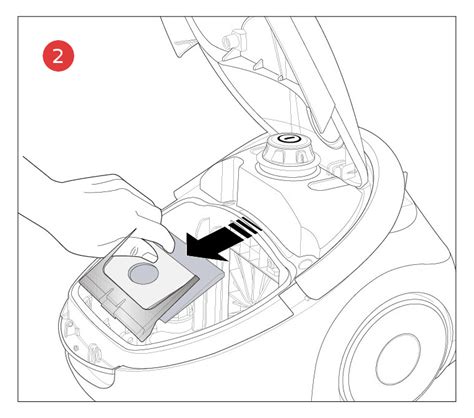 2