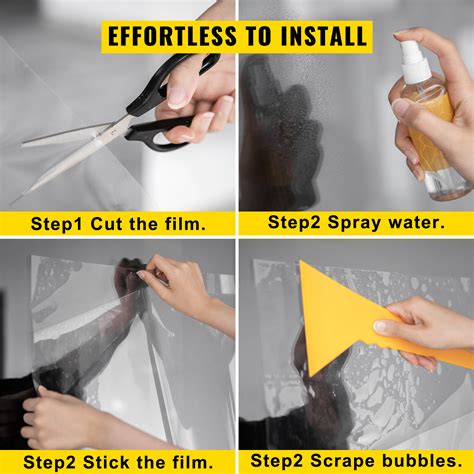 EFFORTLESS TO INSTALL

Step1 Cut the film.

Step2 Spray water.

Step2 Stick the film.

Step2 Scrape bubbles.