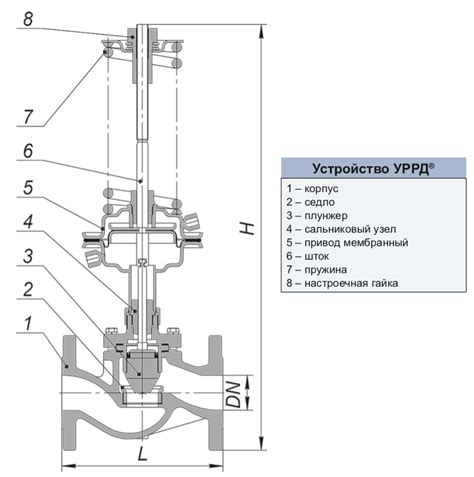 8
7
6
5
4
3
2
1
H
DN
L

Устройство УРРД®
1 – корпус
2 – седло
3 – плунжер
4 – сальниковый узел
5 – привод мембранный
6 – шток
7 – пружина
8 – настроечная гайка