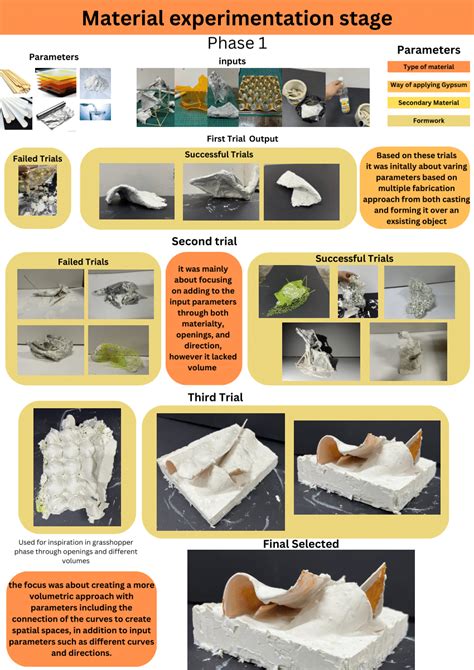 Material experimentation stage

Phase 1

Parameters

inputs

Parameters

Type of material

Way of applying Gypsum

Secondary Material

Formwork

First Trial Output

Failed Trials

Successful Trials

Based on these trials it was initally about varing parameters based on multiple fabrication approach from both casting and forming it over an exsisting object

Second trial

Failed Trials

it was mainly about focusing on adding to the input parameters through both materialty, openings, and direction, however it lacked volume

Successful Trials

Third Trial

Used for inspiration in grasshopper phase through openings and different volumes

Final Selected

the focus was about creating a more volumetric approach with parameters including the connection of the curves to create spatial spaces, in addition to input parameters such as different curves and directions.