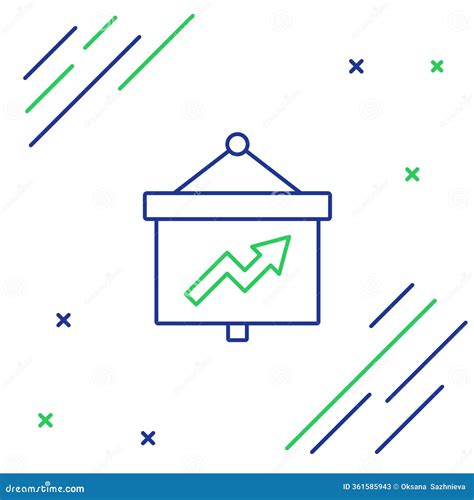 dreamstime.com

ID 361585943 © Oksana Sazhnieva