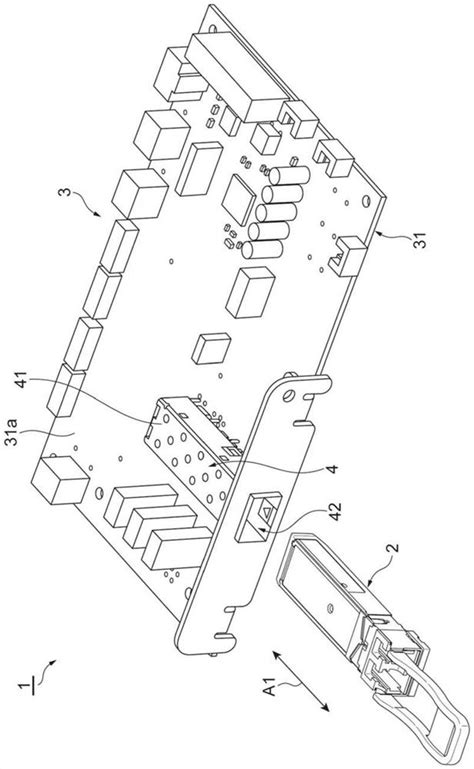 3
31
41
31a
4
42
2
1
A1