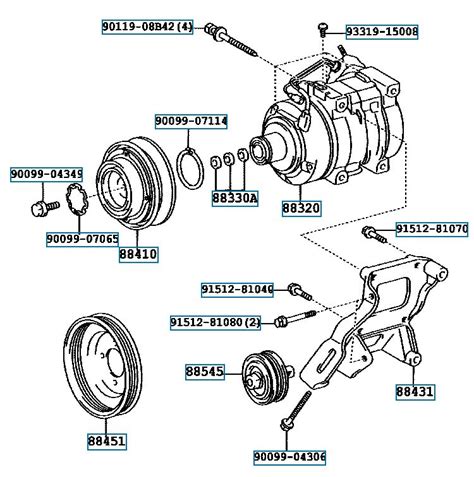 90119-08B42 (4)
93319-15008
90099-07114
90099-04349
88330A
88320
90099-07065
88410
91512-81070
91512-81040
91512-81080 (2)
88545
88431
88451
90099-04306