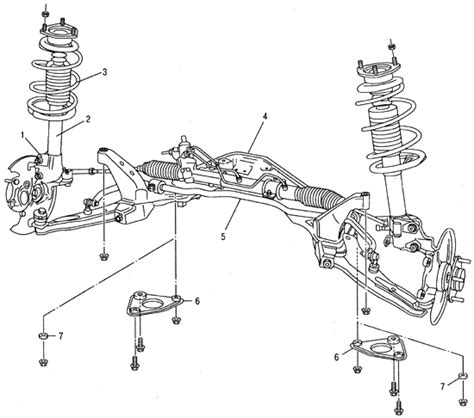 3
2
1
4
5
6
7
6
7