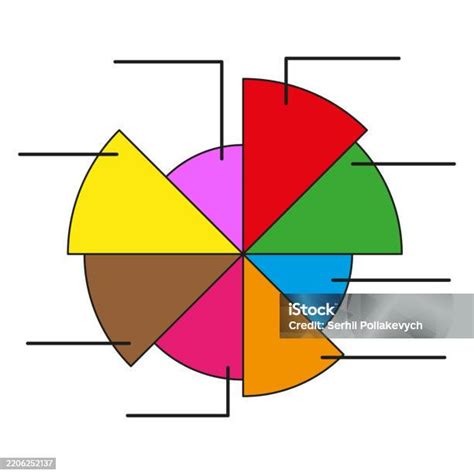 iStock
Credit: Serhii Pollakevych

2206252137