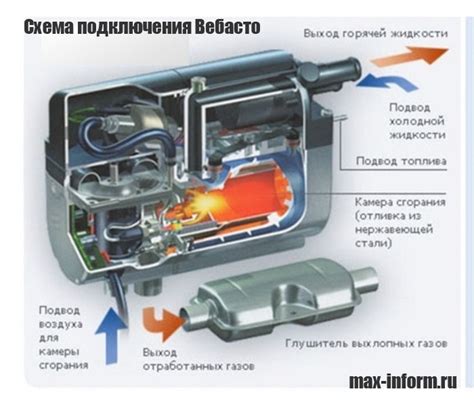 Схема подключения Вебасто

Выход горячей жидкости

Подвод холодной жидкости

Подвод топлива

Камера сгорания (отливка из нержавеющей стали)

Подвод воздуха для камеры сгорания

Выход отработанных газов

Глушитель выхлопных газов

max-inform.ru