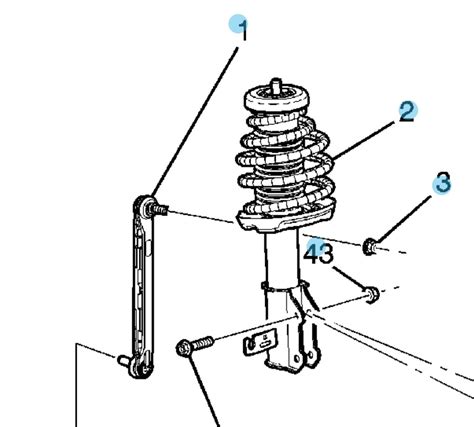 1
2
3
43