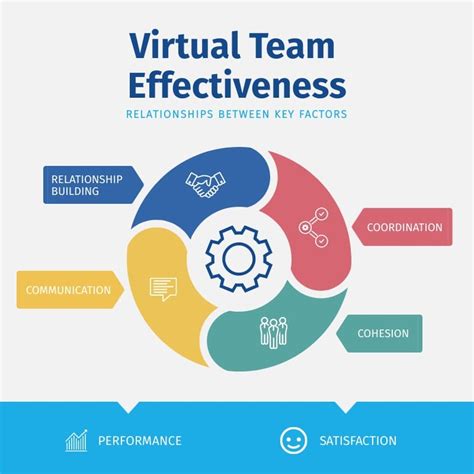 Virtual Team Effectiveness

RELATIONSHIPS BETWEEN KEY FACTORS

RELATIONSHIP BUILDING

COORDINATION

COMMUNICATION

COHESION

PERFORMANCE

SATISFACTION