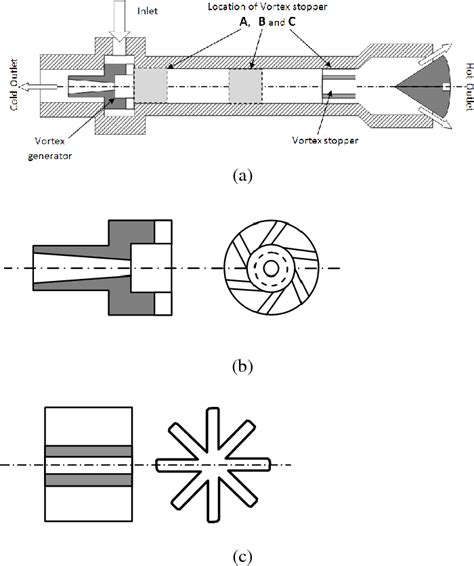 Inlet

Location of Vortex stopper

A, B and C

Cold Outlet

Hot Outlet

Vortex generator

Vortex stopper

(a)

(b)

(c)