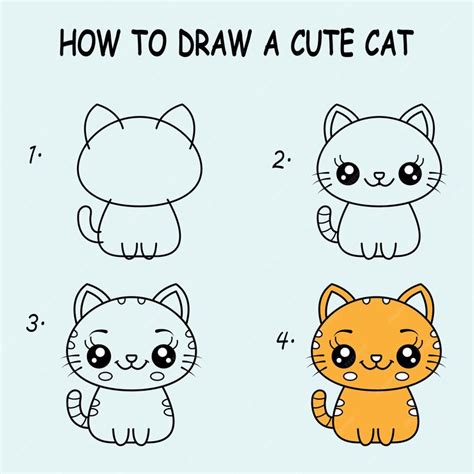 HOW TO DRAW A CUTE CAT

1.

2.

3.

4.