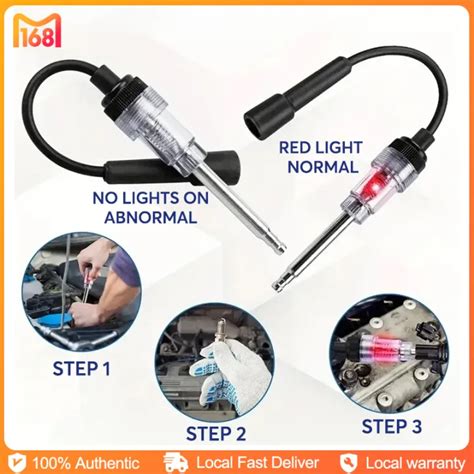 168

RED LIGHT NORMAL

NO LIGHTS ON ABNORMAL

STEP 1

STEP 2

STEP 3

100% Authentic

Local Fast Deliver

Local warranty