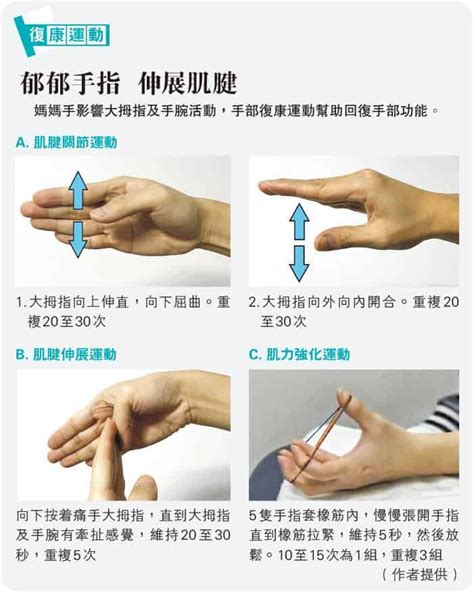 復康運動

郁郁手指 伸展肌腱

媽媽手影響大拇指及手腕活動，手部復康運動幫助回復手部功能。

A. 肌腱關節運動

1. 大拇指向上伸直，向下屈曲。重複20至30次

2. 大拇指向外向內開合。重複20至30次

B. 肌腱伸展運動

向下按着痛手大拇指，直到大拇指及手腕有牽扯感覺，維持20至30秒，重複5次

C. 肌力強化運動

5隻手指套橡筋內，慢慢張開手指直到橡筋拉緊，維持5秒，然後放鬆。10至15次為1組，重複3組

（作者提供）