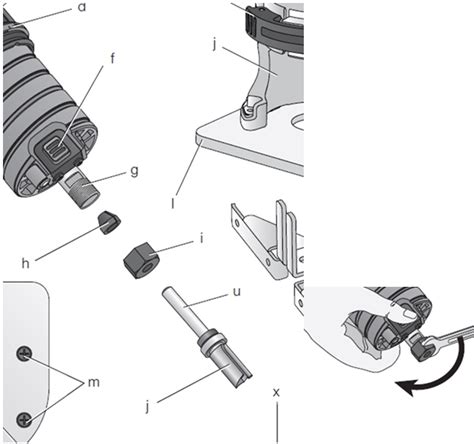 a
j
f
g
l
h
i
u
m
j
x