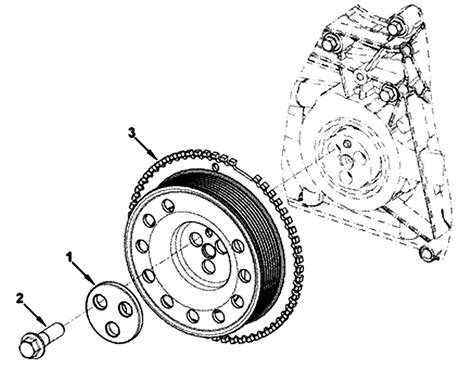 3
1
2