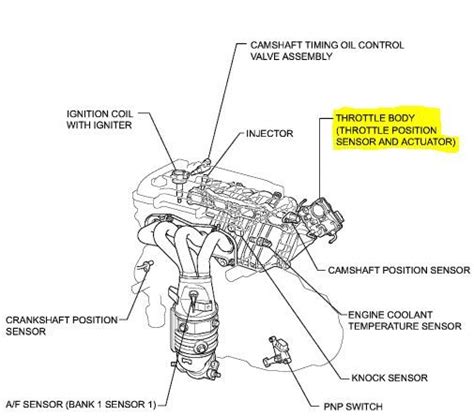 CAMSHAFT TIMING OIL CONTROL VALVE ASSEMBLY

IGNITION COIL WITH IGNITER

INJECTOR

THROTTLE BODY (THROTTLE POSITION SENSOR AND ACTUATOR)

CAMSHAFT POSITION SENSOR

CRANKSHAFT POSITION SENSOR

ENGINE COOLANT TEMPERATURE SENSOR

KNOCK SENSOR

A/F SENSOR (BANK 1 SENSOR 1)

PNP SWITCH