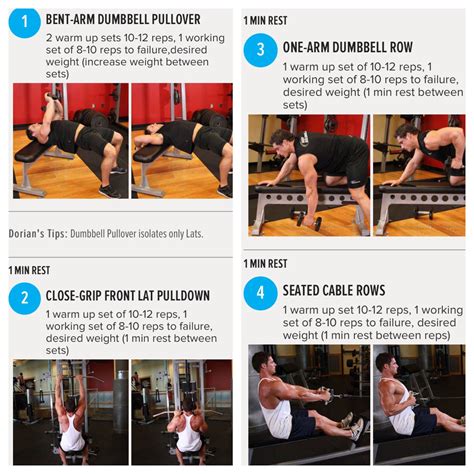 1 BENT-ARM DUMBBELL PULLOVER

2 warm up sets 10-12 reps, 1 working set of 8-10 reps to failure,desired weight (increase weight between sets)

Dorian's Tips: Dumbbell Pullover isolates only Lats.

1 MIN REST

2 CLOSE-GRIP FRONT LAT PULLDOWN

1 warm up set of 10-12 reps, 1 working set of 8-10 reps to failure, desired weight (1 min rest between sets)

1 MIN REST

3 ONE-ARM DUMBBELL ROW

1 warm up set of 10-12 reps, 1 working set of 8-10 reps to failure, desired weight (1 min rest between sets)

1 MIN REST

4 SEATED CABLE ROWS

1 warm up set 10-12 reps, 1 working set of 8-10 reps to failure, desired weight (1 min rest between reps)