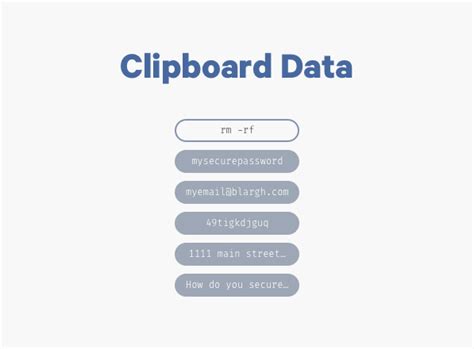 Clipboard Data

rm -rf

mysecurepassword

myemail@blargh.com

49tigkdjguq

1111 main street…

How do you secure…