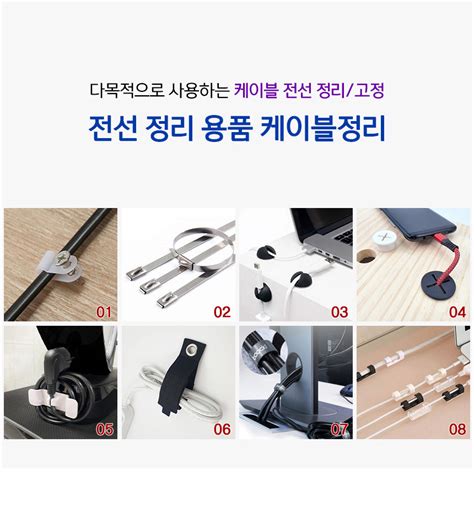 다목적으로 사용하는 케이블 전선 정리/고정

전선 정리 용품 케이블정리

01

02

03

04

05

06

07

08