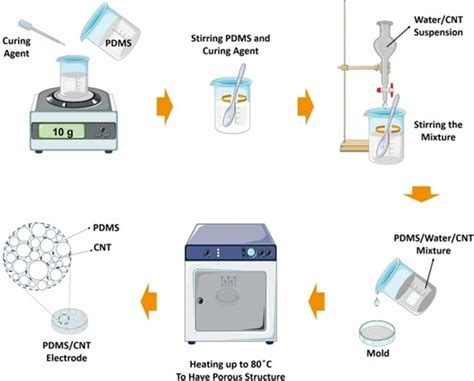 Curing Agent

PDMS

10 g

Stirring PDMS and Curing Agent

Water/CNT Suspension

Stirring the Mixture

PDMS/Water/CNT Mixture

Mold

Heating up to 80˚C
To Have Porous Structure

PDMS

CNT

PDMS/CNT Electrode