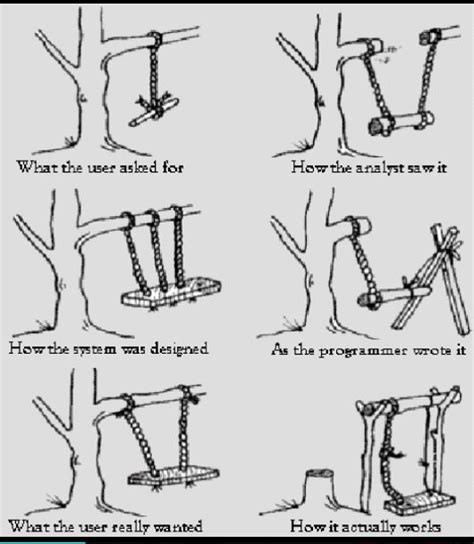 What the user asked for

How the analyst saw it

How the system was designed

As the programmer wrote it

What the user really wanted

How it actually works