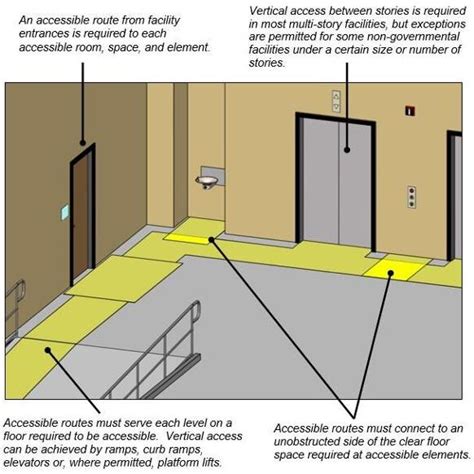 An accessible route from facility entrances is required to each accessible room, space, and element.

Vertical access between stories is required in most multi-story facilities, but exceptions are permitted for some non-governmental facilities under a certain size or number of stories.

Accessible routes must serve each level on a floor required to be accessible. Vertical access can be achieved by ramps, curb ramps, elevators or, where permitted, platform lifts.

Accessible routes must connect to an unobstructed side of the clear floor space required at accessible elements.