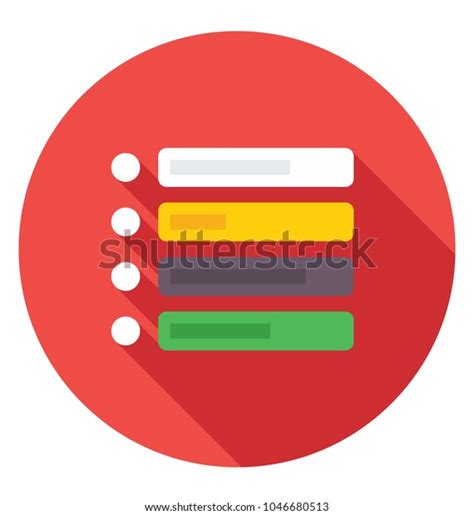 shutterstock

www.shutterstock.com · 1046680513