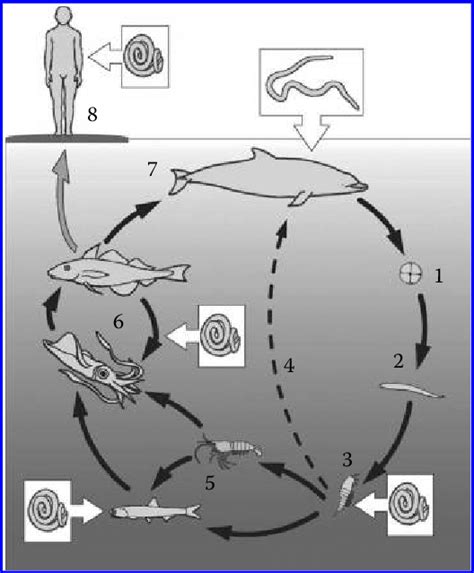 8

7

1

6

4

2

3

5