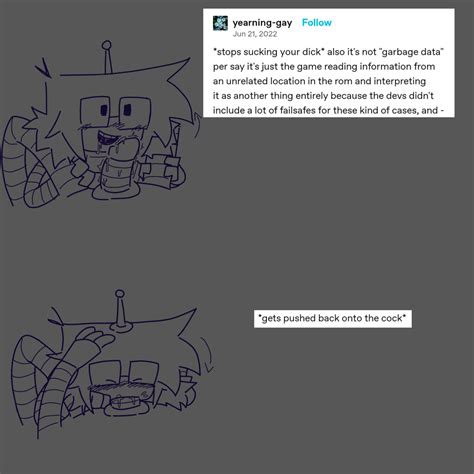 yearning-gay Follow
Jun 21, 2022

*stops sucking your dick* also it's not "garbage data" per say it's just the game reading information from an unrelated location in the rom and interpreting it as another thing entirely because the devs didn't include a lot of failsafes for these kind of cases, and -

*gets pushed back onto the cock*