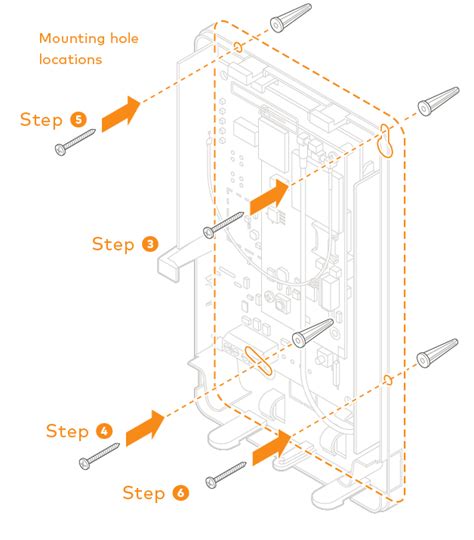 Mounting hole locations

Step 5

Step 3

Step 4

Step 6