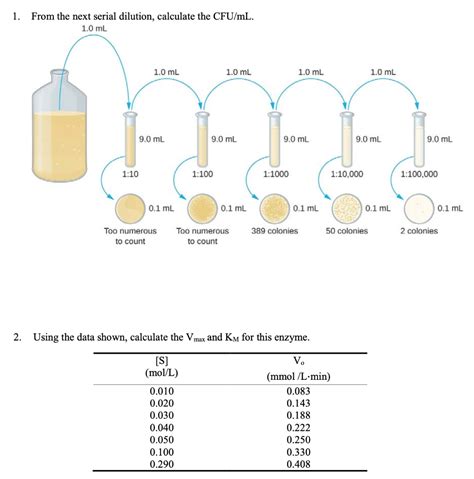 1. From the next serial dilution, calculate the CFU/mL.

1.0 mL

1.0 mL 1.0 mL 1.0 mL 1.0 mL

9.0 mL 9.0 mL 9.0 mL 9.0 mL 9.0 mL

1:10 1:100 1:1000 1:10,000 1:100,000

0.1 mL 0.1 mL 0.1 mL 0.1 mL 0.1 mL

Too numerous to count

Too numerous to count

389 colonies

50 colonies

2 colonies

2. Using the data shown, calculate the $V_{max}$ and $K_M$ for this enzyme.

| [S] (mol/L) | $V_o$ (mmol /L·min) |
|---|---|
| 0.010 | 0.083 |
| 0.020 | 0.143 |
| 0.030 | 0.188 |
| 0.040 | 0.222 |
| 0.050 | 0.250 |
| 0.100 | 0.330 |
| 0.290 | 0.408 |