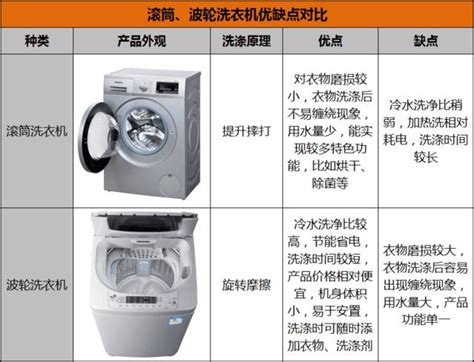 滚筒、波轮洗衣机优缺点对比

| 种类 | 产品外观 | 洗涤原理 | 优点 | 缺点 |
|---|---|---|---|---|
| 滚筒洗衣机 | | 提升摔打 | 对衣物磨损较小，衣物洗涤后不易缠绕现象，用水量少，能实现较多特色功能，比如烘干、除菌等 | 冷水洗净比稍弱，加热洗相对耗电，洗涤时间较长 |
| 波轮洗衣机 | | 旋转摩擦 | 冷水洗净比较高，节能省电，洗涤时间较短，产品价格相对便宜，机身体积小，易于安置，洗涤时可随时添加衣物、洗涤剂 | 衣物磨损较大，衣物洗涤后容易出现缠绕现象，用水量大，产品功能单一 |